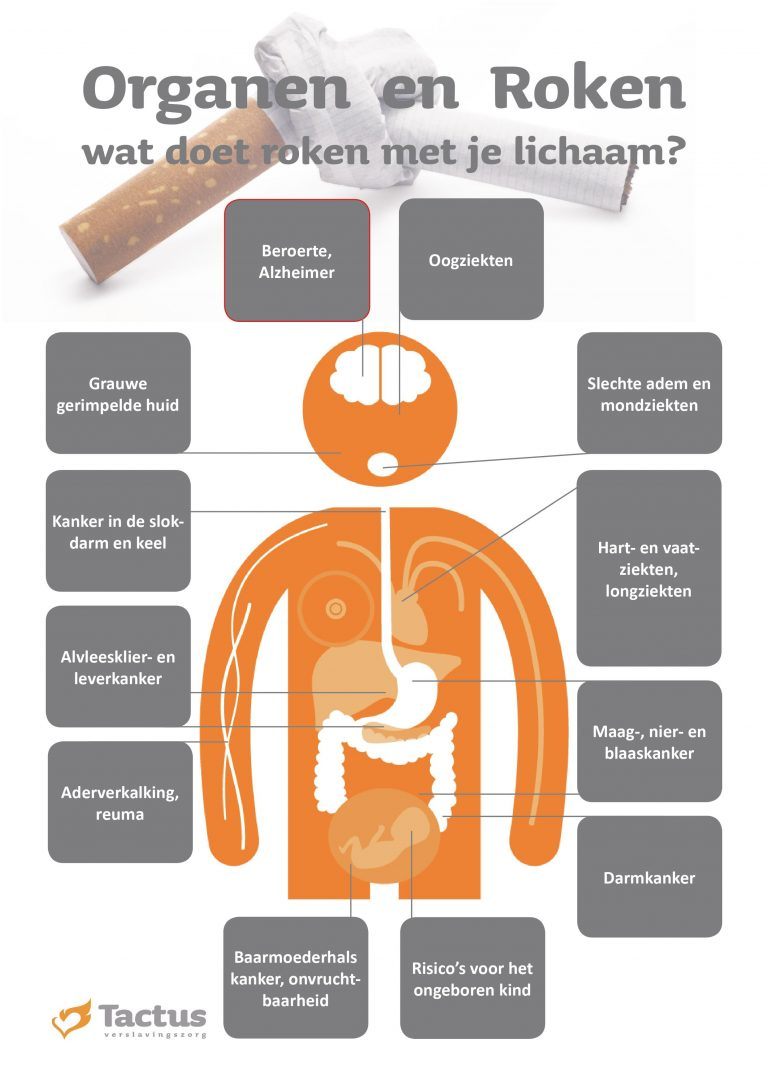 Organen en Roken
wat doet roken met je lichaam?

Beroerte, Alzheimer

Oogziekten

Grauwe gerimpelde huid

Slechte adem en mondziekten

Kanker in de slokdarm en keel

Hart- en vaatziekten, longziekten

Alvleesklier- en leverkanker

Maag-, nier- en blaaskanker

Aderverkalking, reuma

Darmkanker

Baarmoederhals kanker, onvruchtbaarheid

Risico's voor het ongeboren kind

Tactus
verslavingszorg